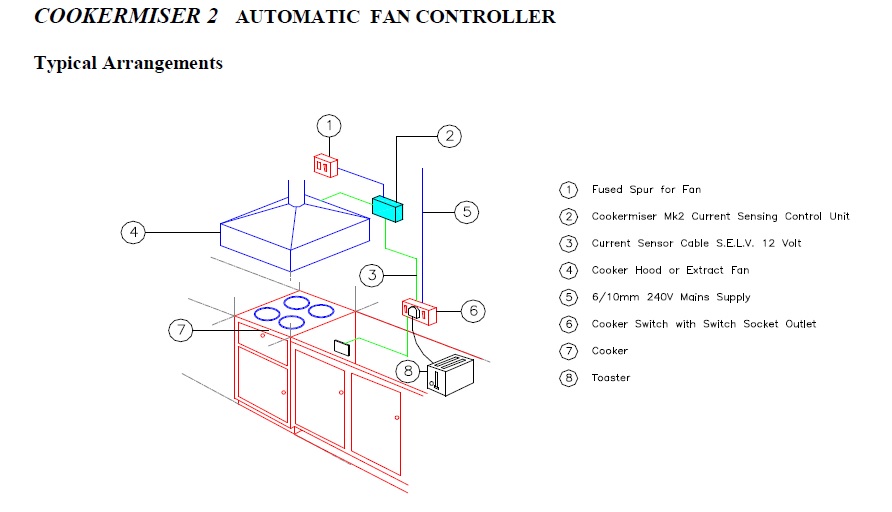 COOKERMISER 2   AUTOMATIC FAN CONTROLLER

Typical Arrangements

1
2
5
4
3
6
7
8

1 Fused Spur for Fan
2 Cookermiser Mk2 Current Sensing Control Unit
3 Current Sensor Cable S.E.L.V. 12 Volt
4 Cooker Hood or Extract Fan
5 6/10mm 240V Mains Supply
6 Cooker Switch with Switch Socket Outlet
7 Cooker
8 Toaster